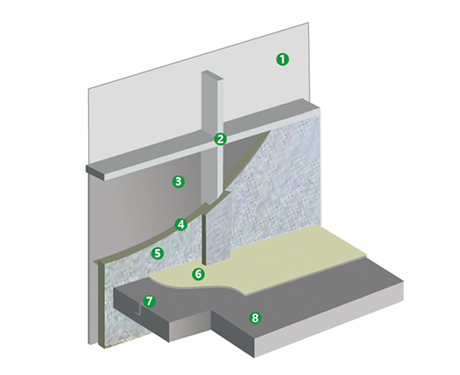 1
2
3
4
5
6
7
8