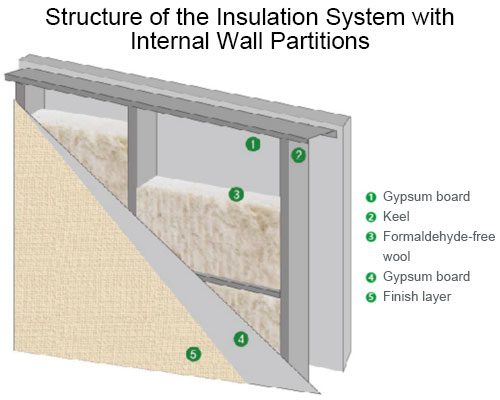 Structure of the Insulation System with Internal Wall Partitions

1
2
3
4
5

1 Gypsum board
2 Keel
3 Formaldehyde-free wool
4 Gypsum board
5 Finish layer